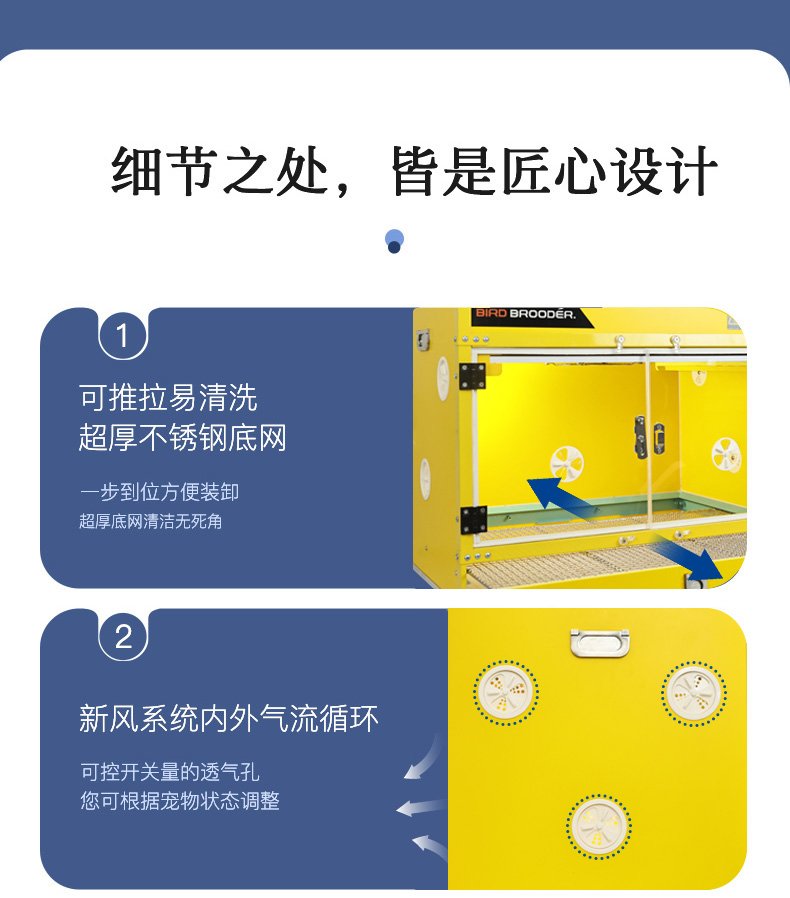 细节之处，皆是匠心设计

1

可推拉易清洗
超厚不锈钢底网

一步到位方便装卸
超厚底网清洁无死角

BIRD BROODER.

2

新风系统内外气流循环

可控开关量的透气孔
您可根据宠物状态调整